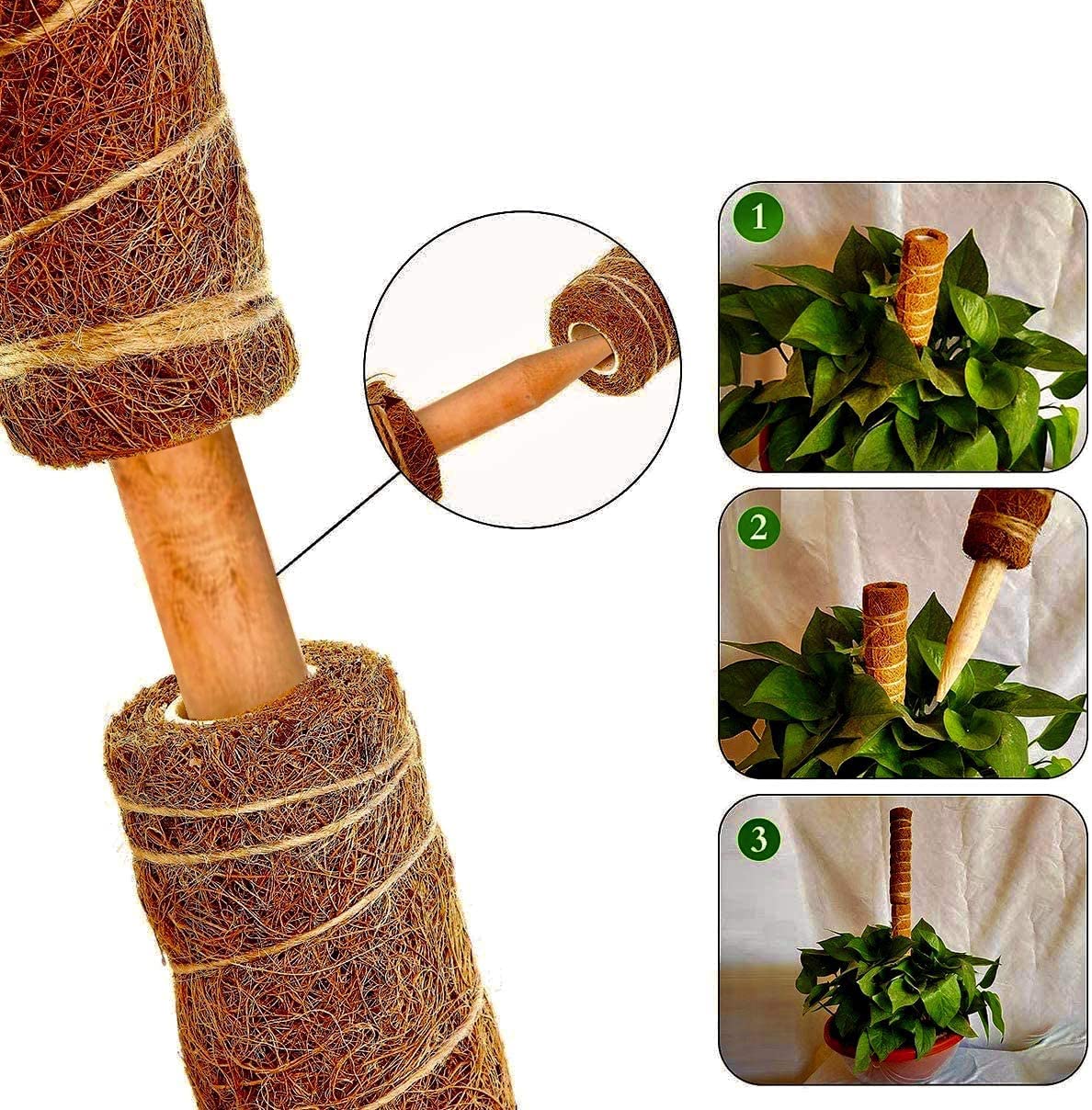 1

2

3